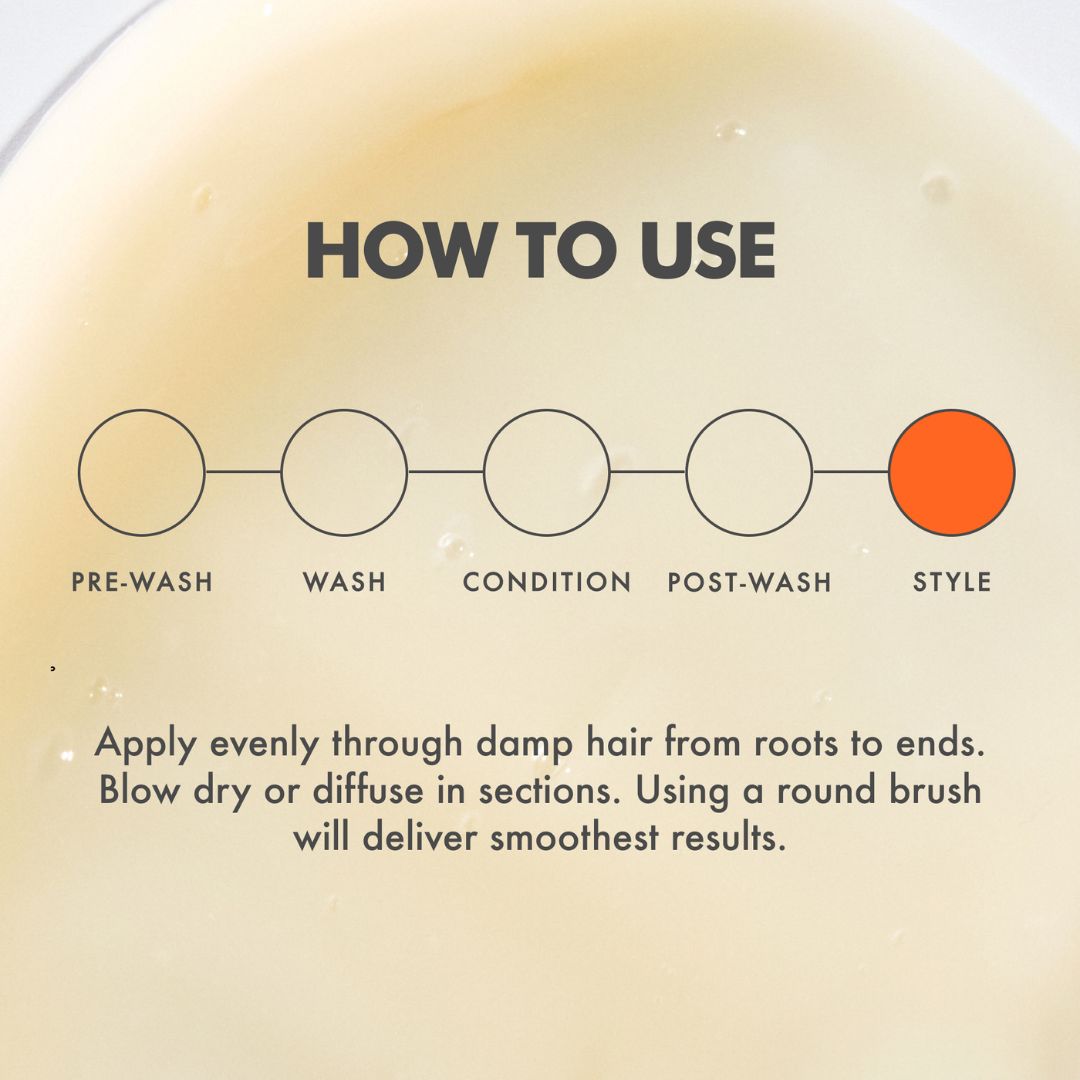 HOW TO USE

PRE-WASH WASH CONDITION POST-WASH STYLE

Apply evenly through damp hair from roots to ends. Blow dry or diffuse in sections. Using a round brush will deliver smoothest results.